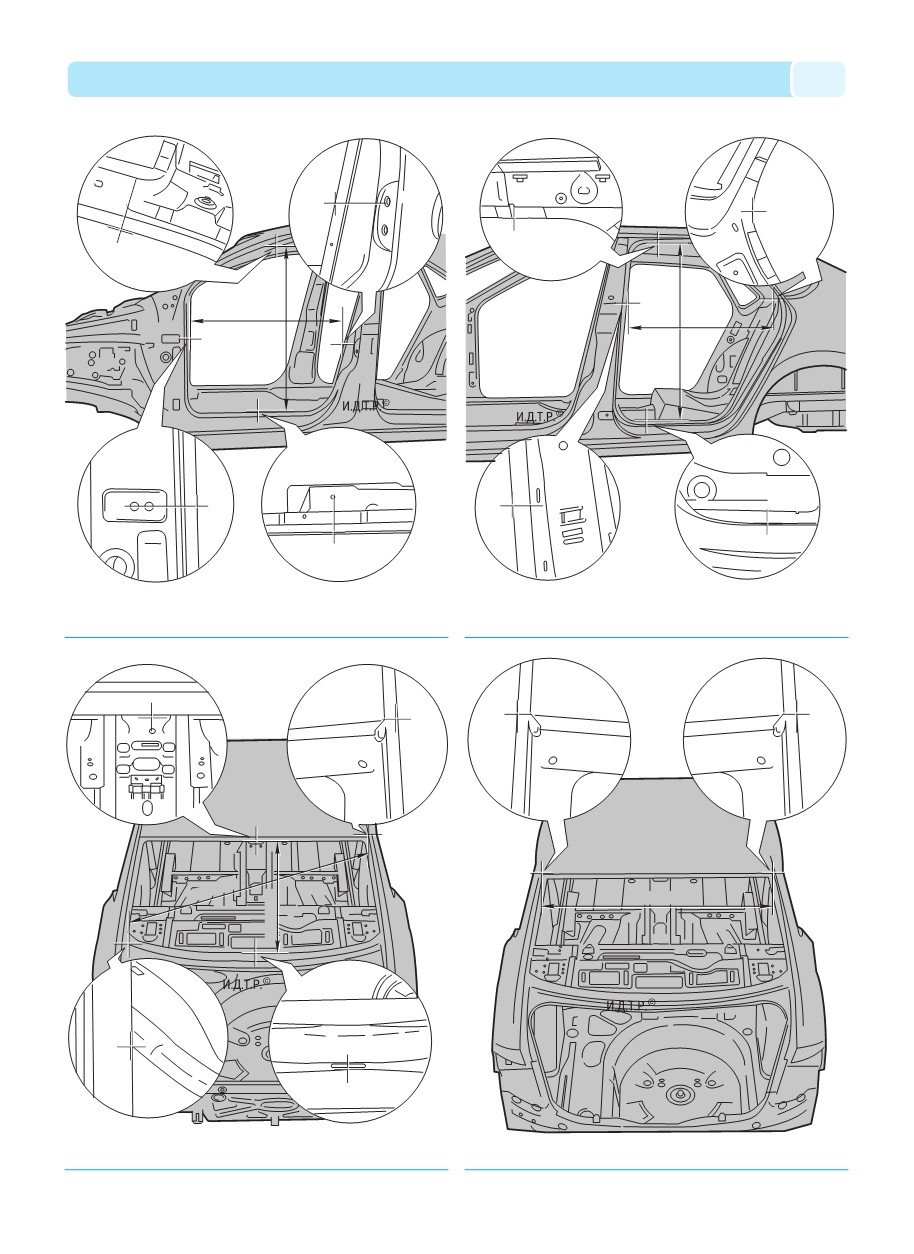 И.Д.Т.Р.©

И.Д.Т.Р.©

И.Д.Т.Р.©

И.Д.Т.Р.©